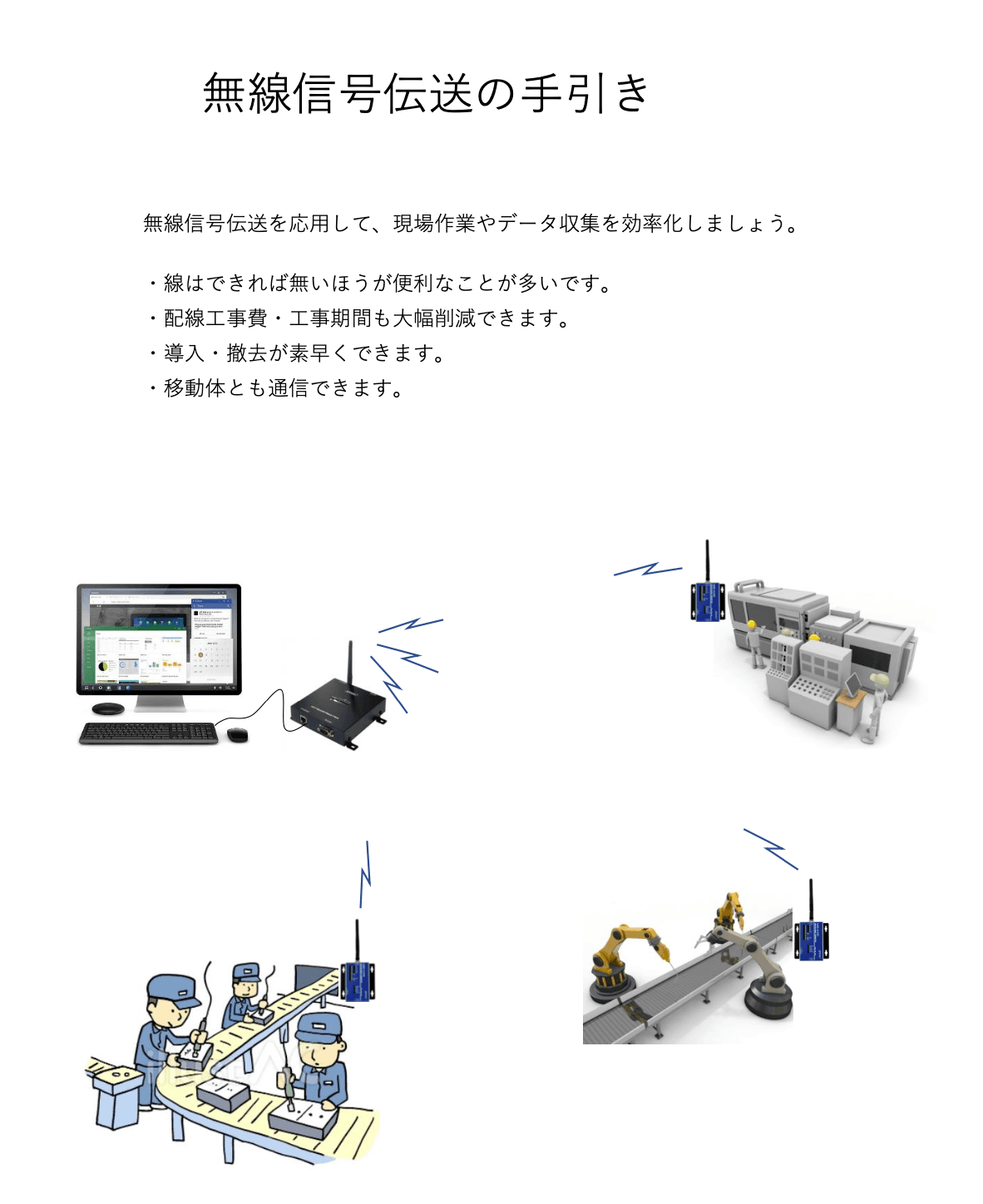 無線信号伝送の手引き

無線信号伝送を応用して、現場作業やデータ収集を効率化しましょう。

・線はできれば無いほうが便利なことが多いです。
・配線工事費・工事期間も大幅削減できます。
・導入・撤去が素早くできます。
・移動体とも通信できます。